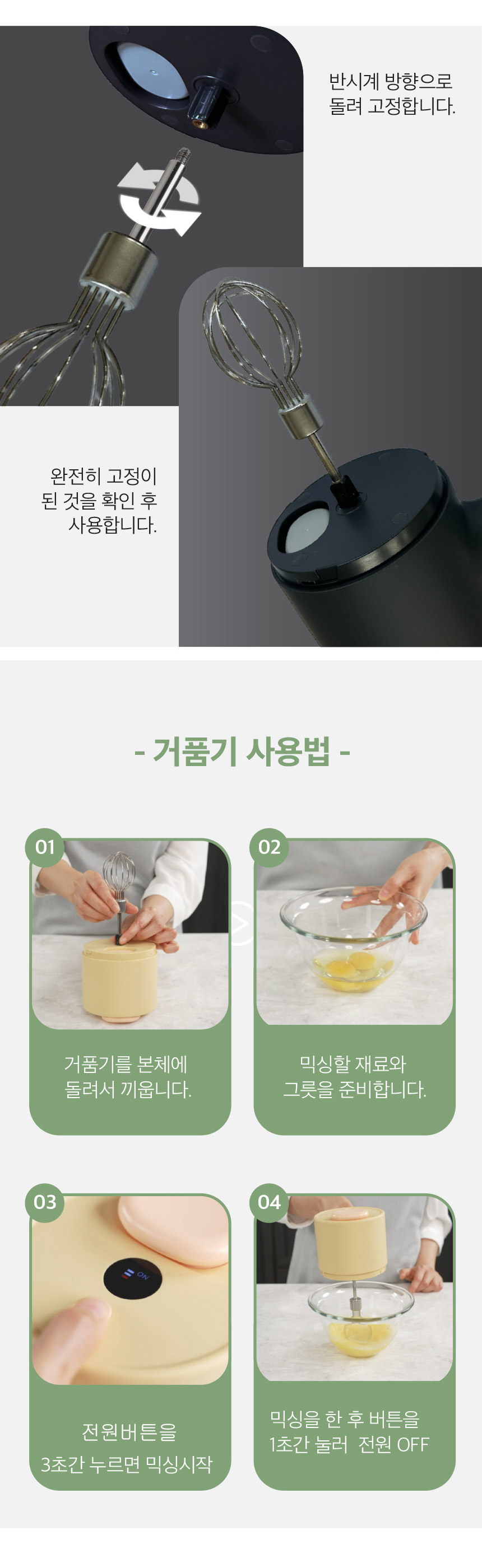 반시계 방향으로 돌려 고정합니다.

완전히 고정이 된 것을 확인 후 사용합니다.

- 거품기 사용법 -

01

거품기를 본체에 돌려서 끼웁니다.

02

믹싱할 재료와 그릇을 준비합니다.

03

ON

전원버튼을 3초간 누르면 믹싱시작

04

믹싱을 한 후 버튼을 1초간 눌러 전원 OFF