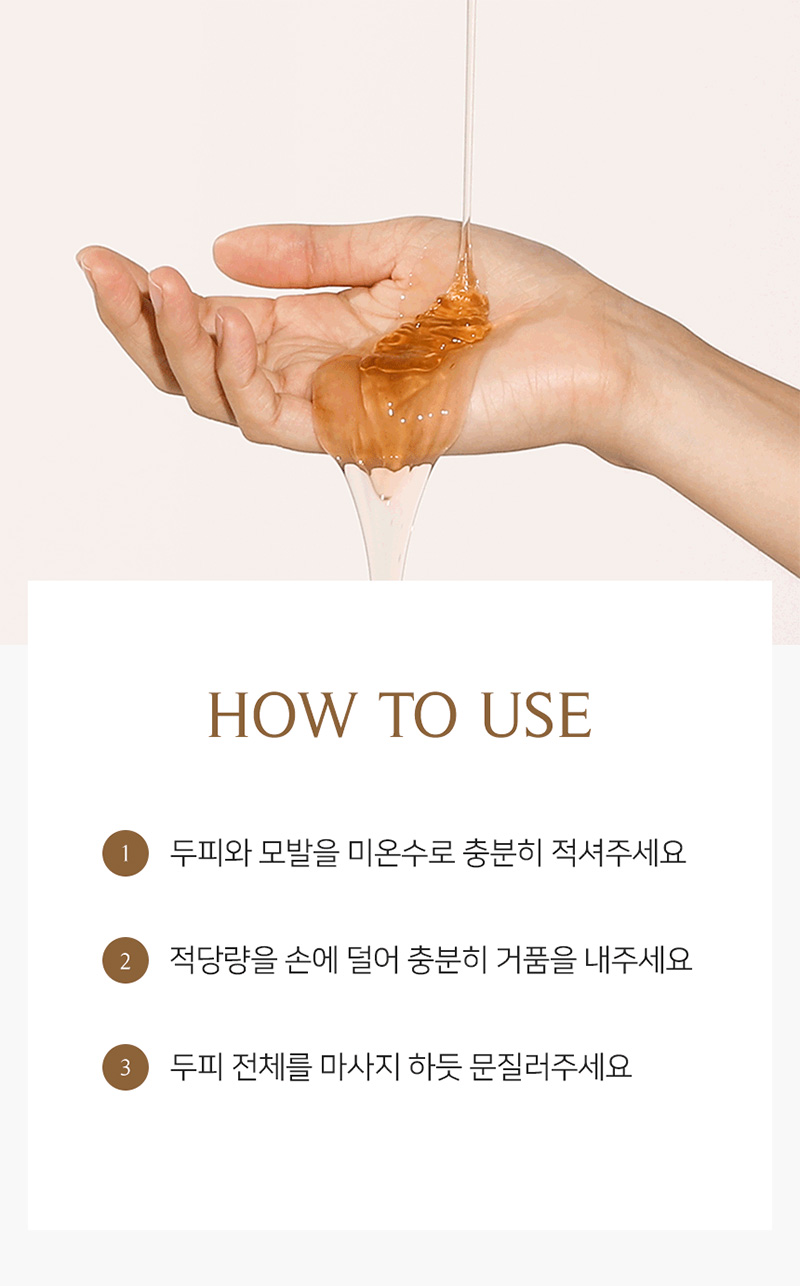 HOW TO USE

1 두피와 모발을 미온수로 충분히 적셔주세요

2 적당량을 손에 덜어 충분히 거품을 내주세요

3 두피 전체를 마사지 하듯 문질러주세요