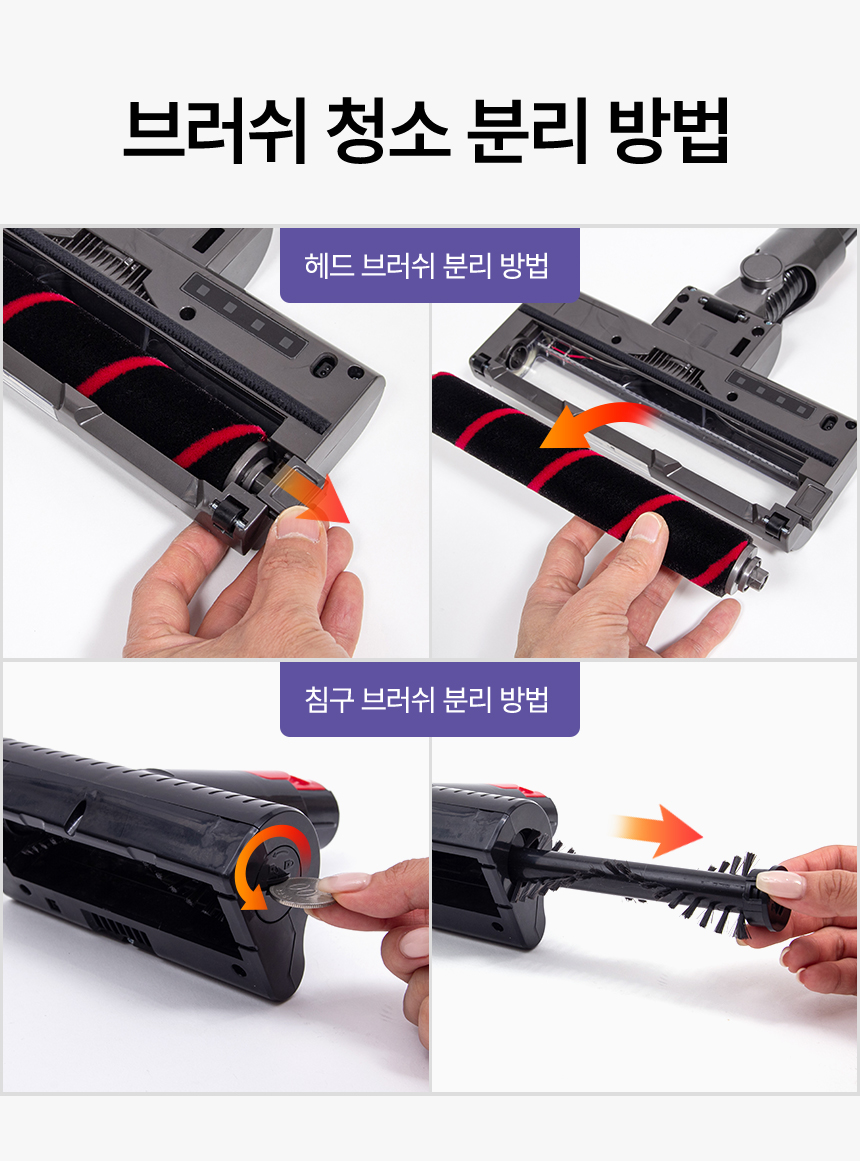 브러쉬 청소 분리 방법

헤드 브러쉬 분리 방법

침구 브러쉬 분리 방법