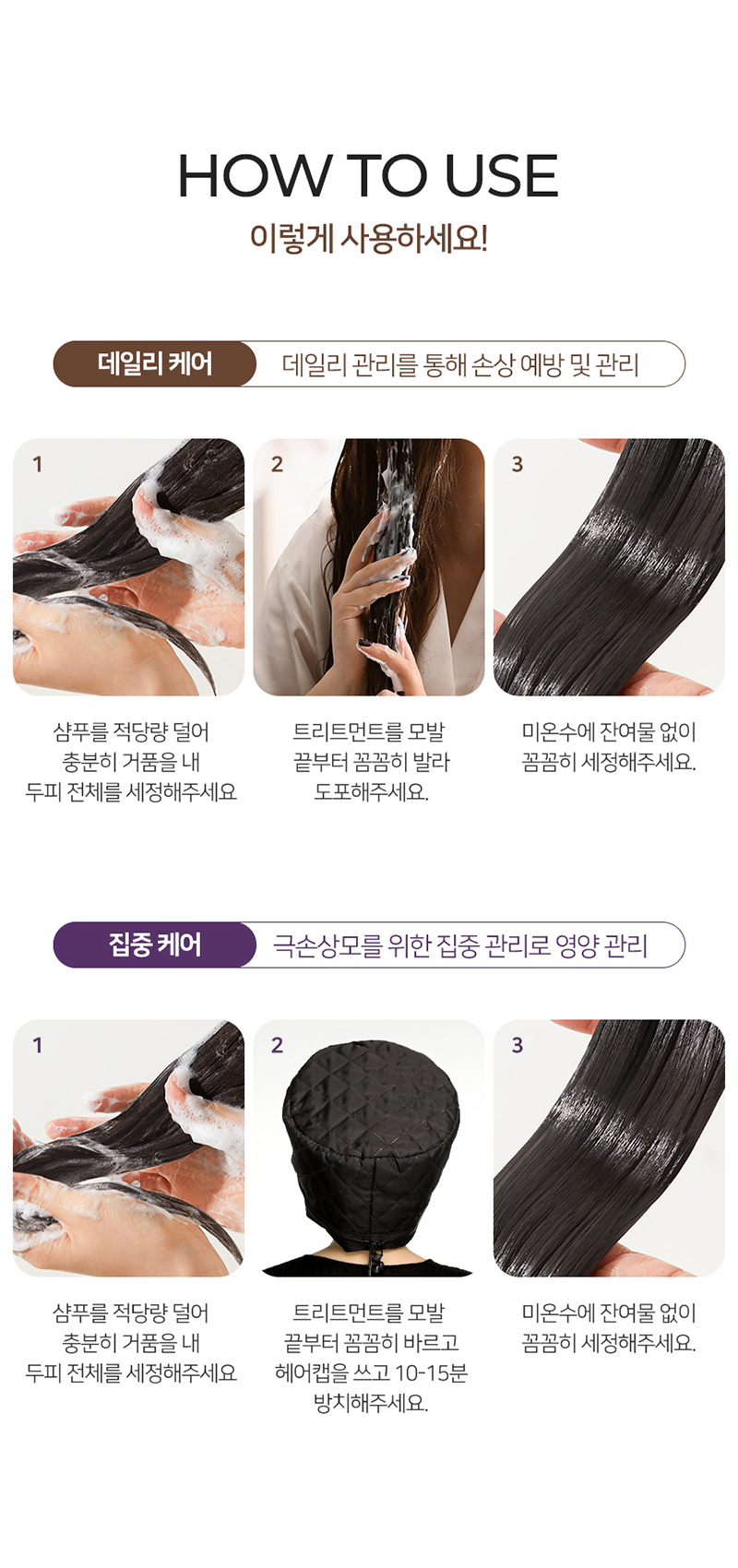 HOW TO USE
이렇게 사용하세요!

데일리 케어
데일리 관리를 통해 손상 예방 및 관리

1
샴푸를 적당량 덜어
충분히 거품을 내
두피 전체를 세정해주세요

2
트리트먼트를 모발
끝부터 꼼꼼히 발라
도포해주세요.

3
미온수에 잔여물 없이
꼼꼼히 세정해주세요.

집중 케어
극손상모를 위한 집중 관리로 영양 관리

1
샴푸를 적당량 덜어
충분히 거품을 내
두피 전체를 세정해주세요

2
트리트먼트를 모발
끝부터 꼼꼼히 바르고
헤어캡을 쓰고 10-15분
방치해주세요.

3
미온수에 잔여물 없이
꼼꼼히 세정해주세요.