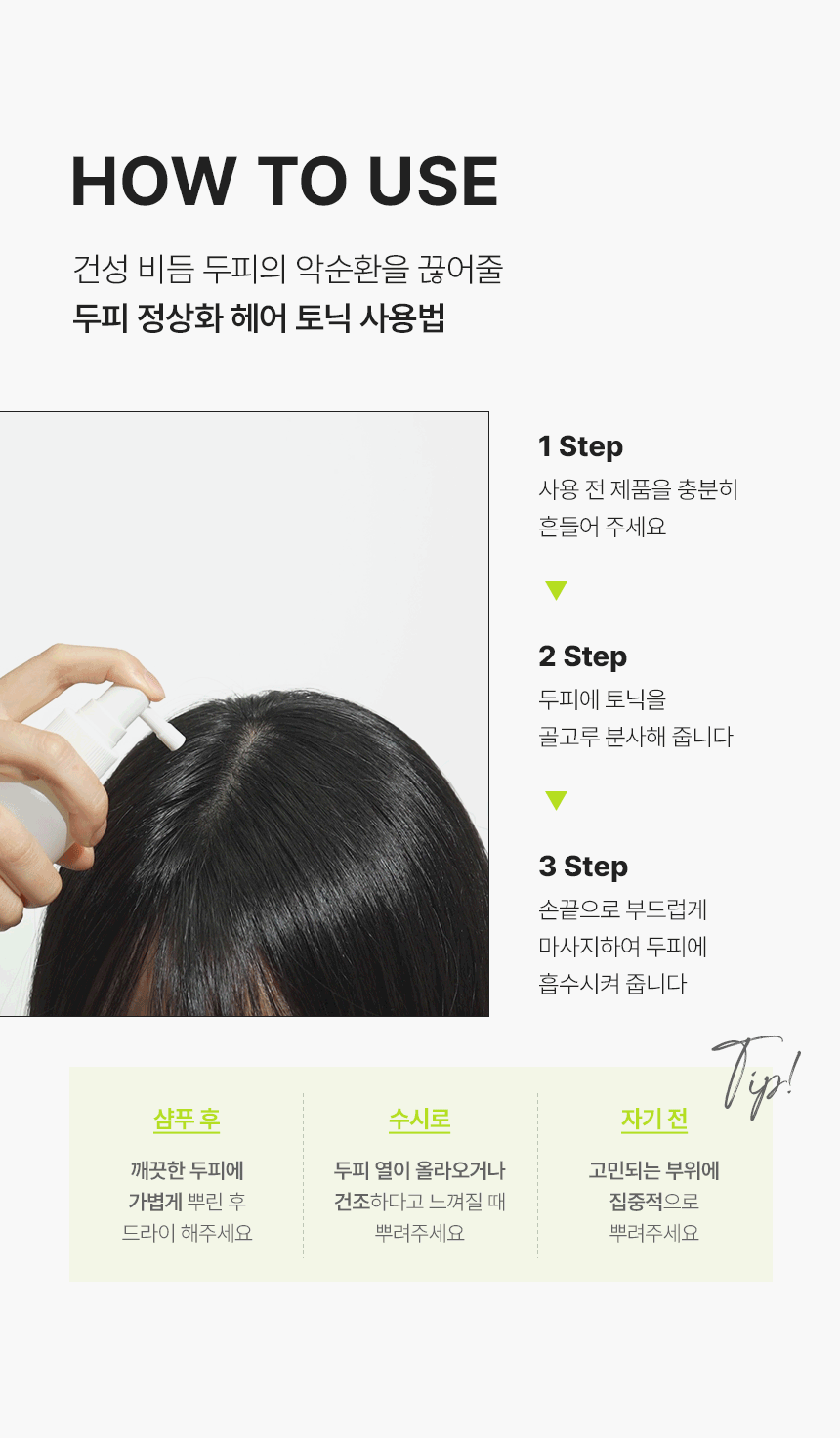 HOW TO USE

건성 비듬 두피의 악순환을 끊어줄
두피 정상화 헤어 토닉 사용법

1 Step
사용 전 제품을 충분히 흔들어 주세요

2 Step
두피에 토닉을 골고루 분사해 줍니다

3 Step
손끝으로 부드럽게 마사지하여 두피에 흡수시켜 줍니다

Tip!

샴푸 후
깨끗한 두피에 가볍게 뿌린 후 드라이 해주세요

수시로
두피 열이 올라오거나 건조하다고 느껴질 때 뿌려주세요

자기 전
고민되는 부위에 집중적으로 뿌려주세요