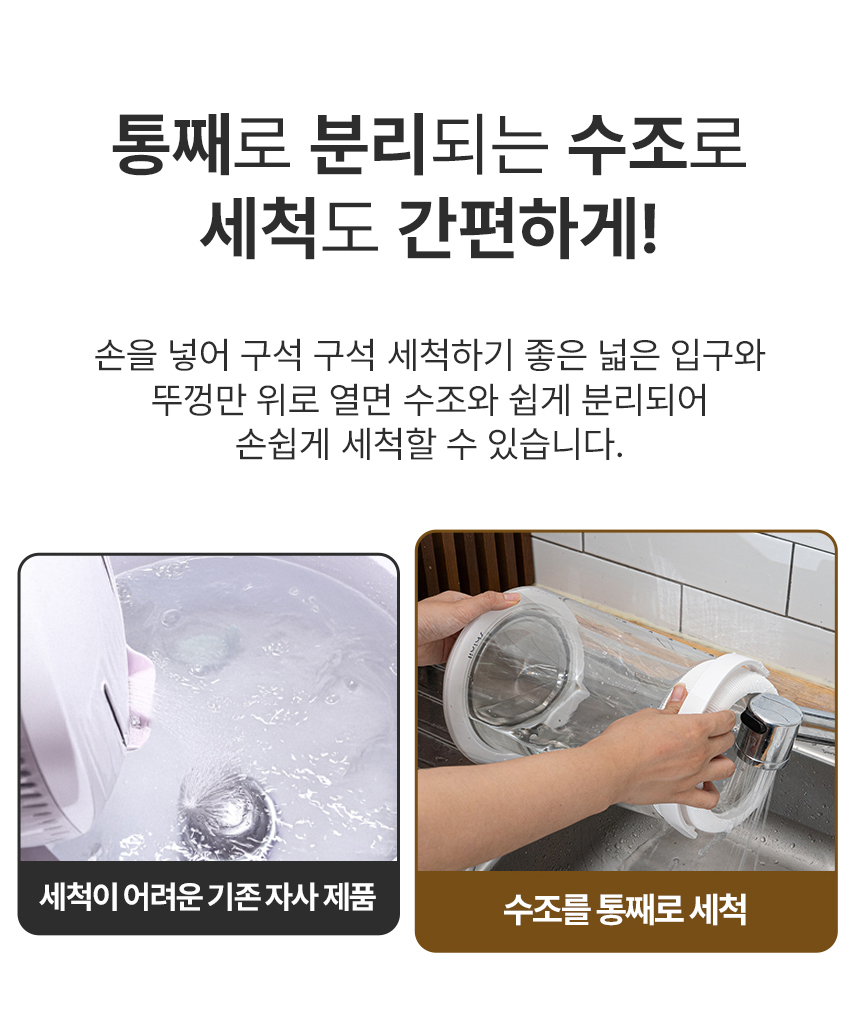 통째로 분리되는 수조로
세척도 간편하게!

손을 넣어 구석 구석 세척하기 좋은 넓은 입구와
뚜껑만 위로 열면 수조와 쉽게 분리되어
손쉽게 세척할 수 있습니다.

세척이 어려운 기존 자사 제품

수조를 통째로 세척