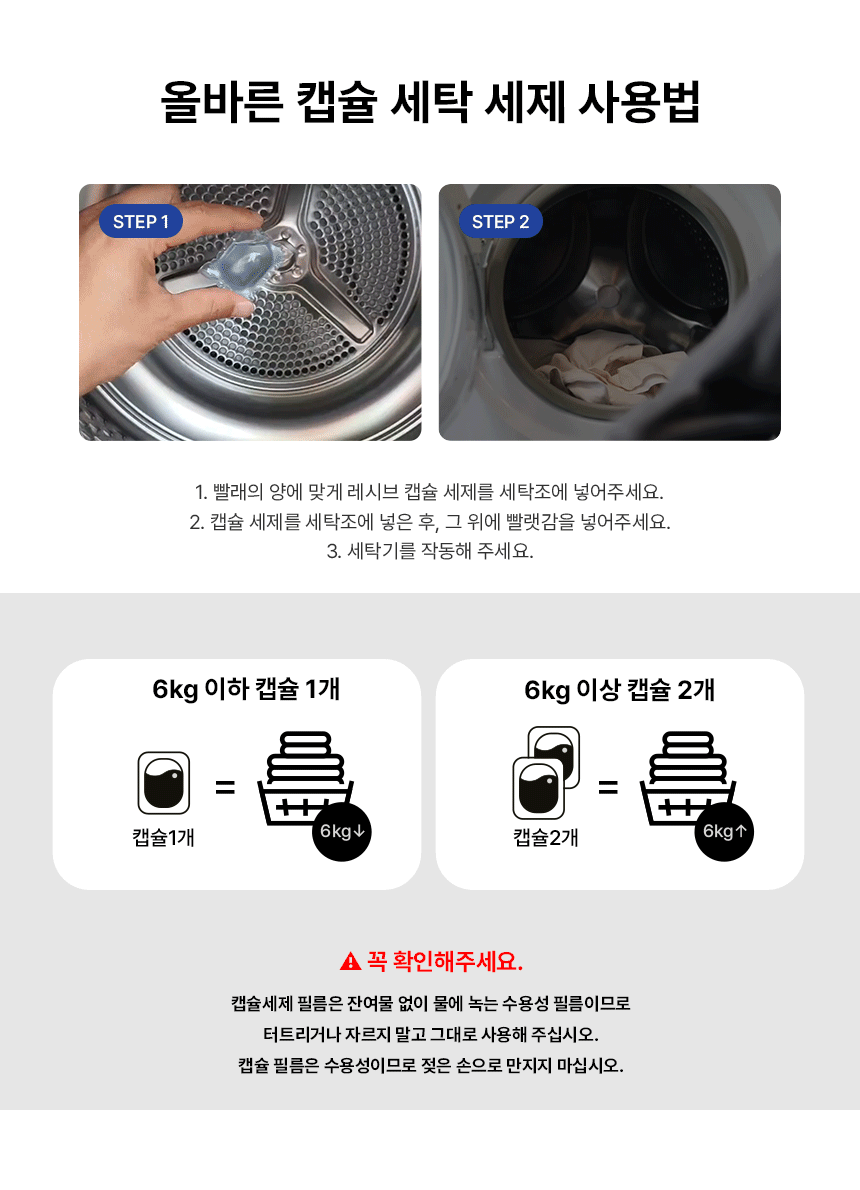 올바른 캡슐 세탁 세제 사용법

STEP 1

STEP 2

1. 빨래의 양에 맞게 레시브 캡슐 세제를 세탁조에 넣어주세요.
2. 캡슐 세제를 세탁조에 넣은 후, 그 위에 빨랫감을 넣어주세요.
3. 세탁기를 작동해 주세요.

6kg 이하 캡슐 1개

캡슐1개

=

6kg↓

6kg 이상 캡슐 2개

캡슐2개

=

6kg↑

꼭 확인해주세요.

캡슐세제 필름은 잔여물 없이 물에 녹는 수용성 필름이므로
터트리거나 자르지 말고 그대로 사용해 주십시오.
캡슐 필름은 수용성이므로 젖은 손으로 만지지 마십시오.