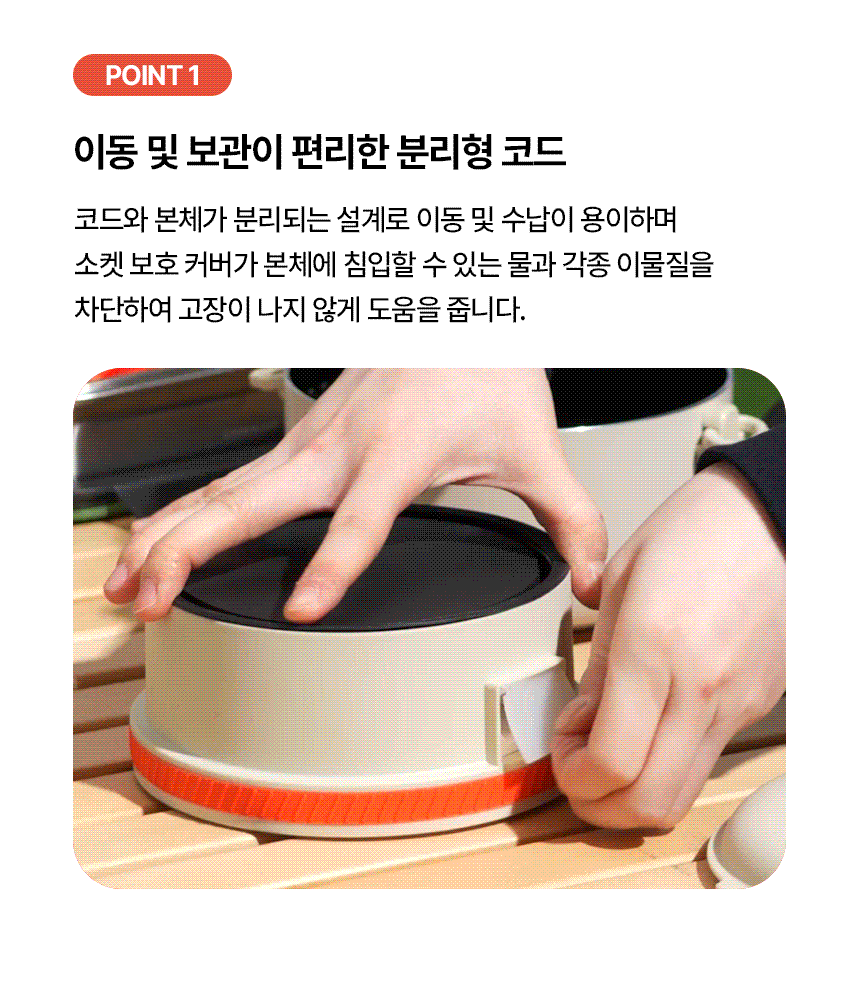 POINT 1

이동 및 보관이 편리한 분리형 코드

코드와 본체가 분리되는 설계로 이동 및 수납이 용이하며
소켓 보호 커버가 본체에 침입할 수 있는 물과 각종 이물질을
차단하여 고장이 나지 않게 도움을 줍니다.