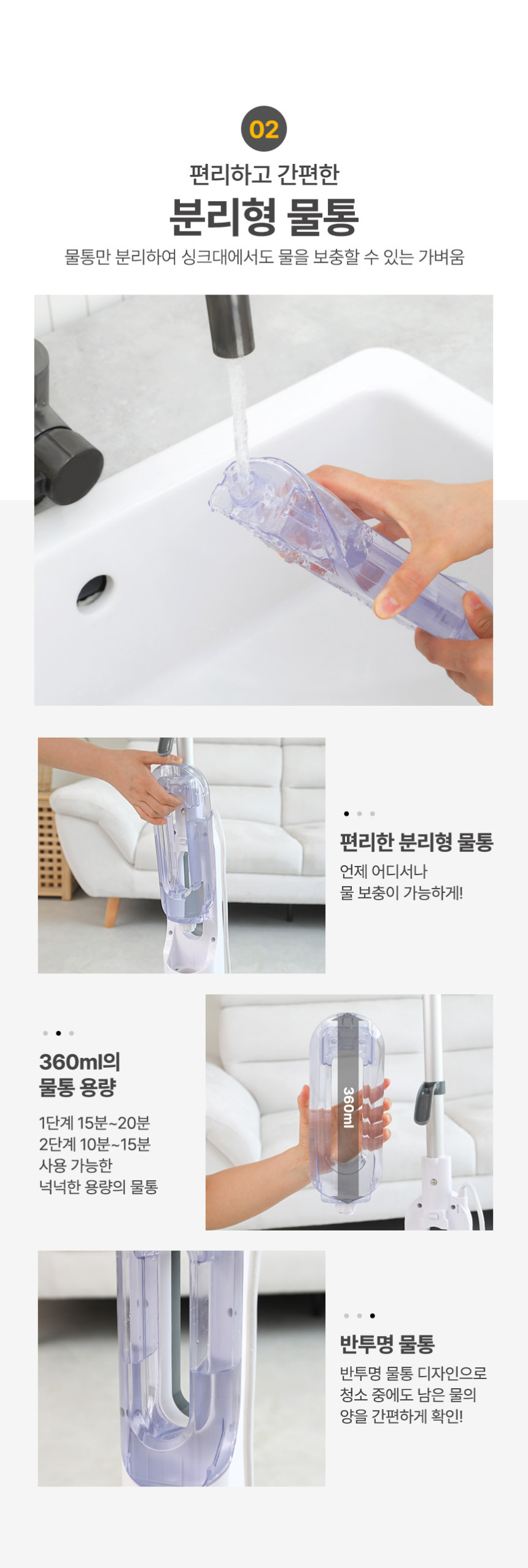 02

편리하고 간편한

분리형 물통

물통만 분리하여 싱크대에서도 물을 보충할 수 있는 가벼움

편리한 분리형 물통

언제 어디서나
물 보충이 가능하게!

360ml의
물통 용량

1단계 15분~20분
2단계 10분~15분
사용 가능한
넉넉한 용량의 물통

360ml

반투명 물통

반투명 물통 디자인으로
청소 중에도 남은 물의
양을 간편하게 확인!