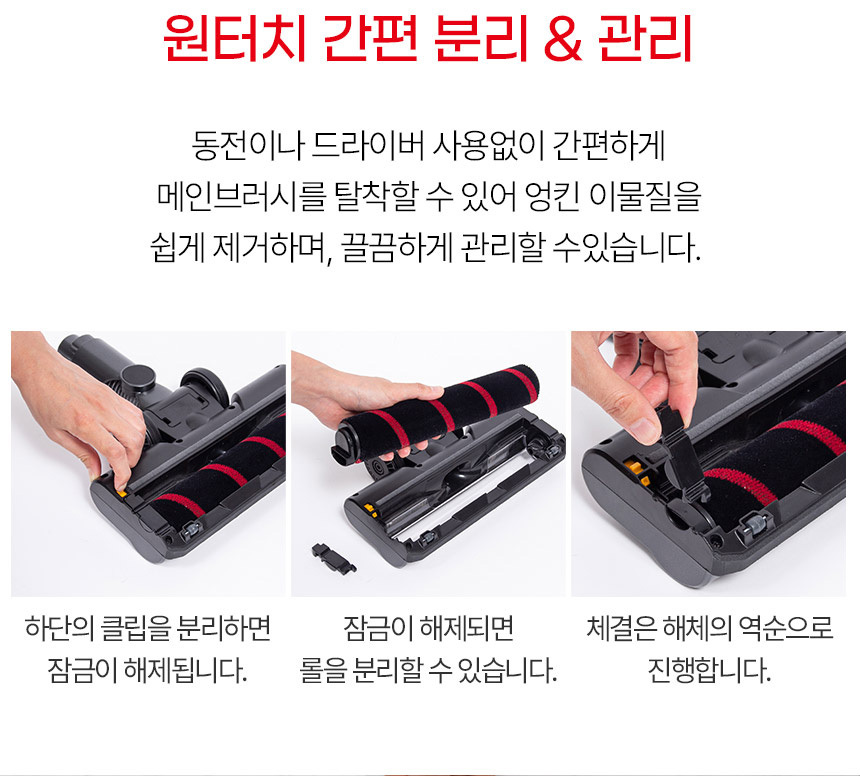 원터치 간편 분리 & 관리

동전이나 드라이버 사용없이 간편하게
메인브러시를 탈착할 수 있어 엉킨 이물질을
쉽게 제거하며, 끌끔하게 관리할 수있습니다.

하단의 클립을 분리하면
잠금이 해제됩니다.

잠금이 해제되면
롤을 분리할 수 있습니다.

체결은 해체의 역순으로
진행합니다.