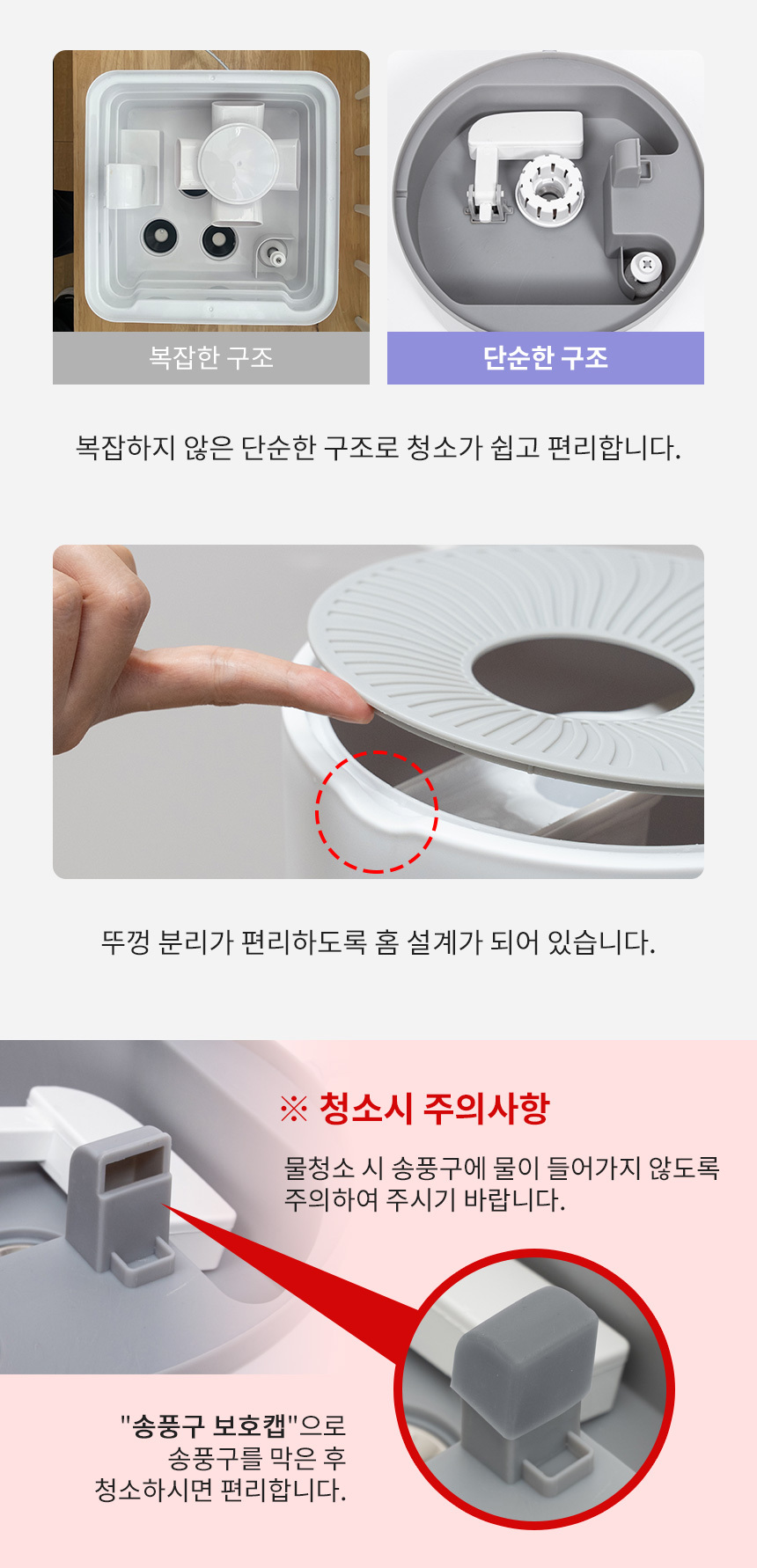 복잡한 구조

단순한 구조

복잡하지 않은 단순한 구조로 청소가 쉽고 편리합니다.

뚜껑 분리가 편리하도록 홈 설계가 되어 있습니다.

※ 청소시 주의사항

물청소 시 송풍구에 물이 들어가지 않도록 주의하여 주시기 바랍니다.

"송풍구 보호캡"으로 송풍구를 막은 후 청소하시면 편리합니다.