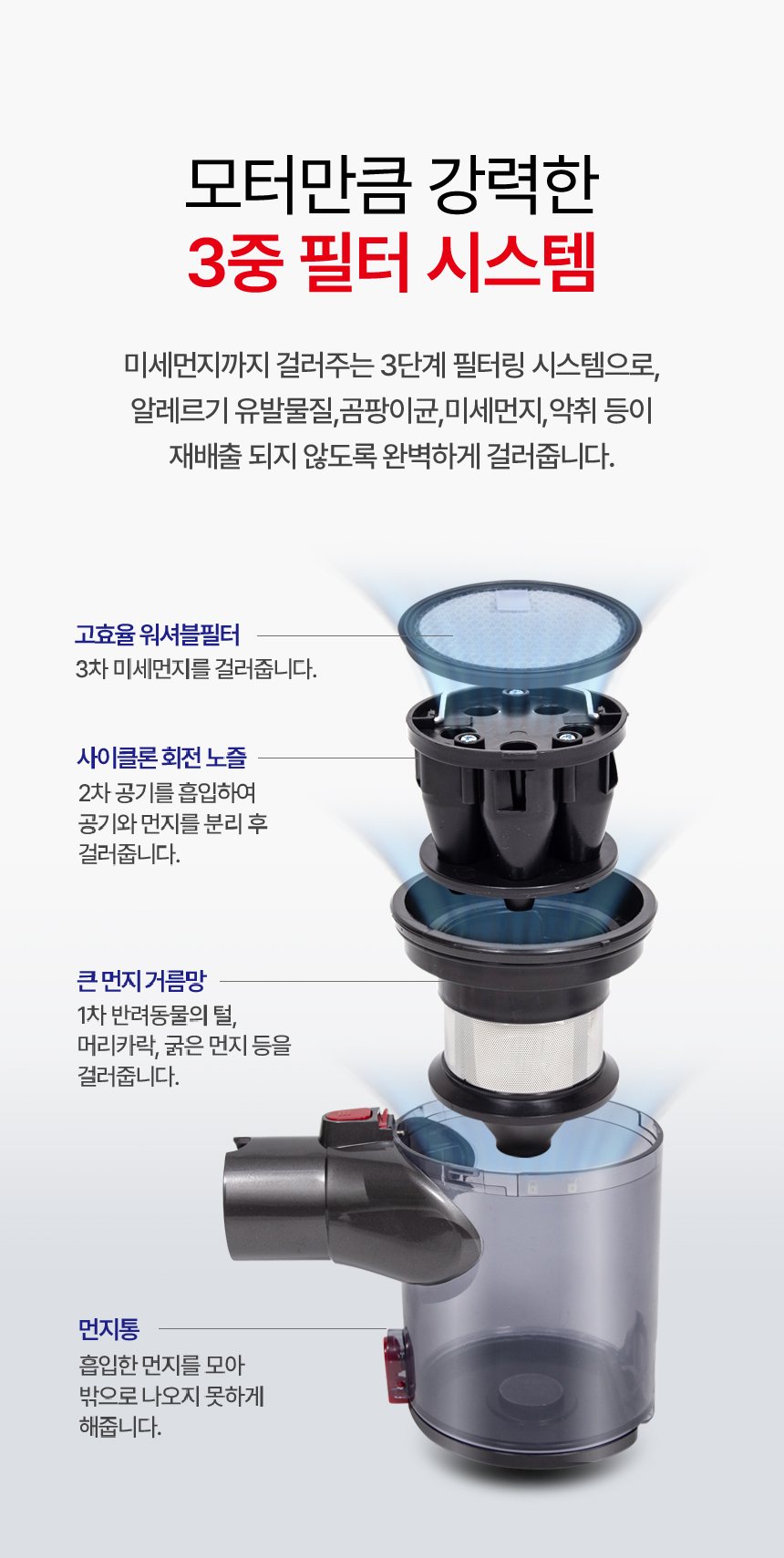 모터만큼 강력한
3중 필터 시스템

미세먼지까지 걸러주는 3단계 필터링 시스템으로,
알레르기 유발물질,곰팡이균,미세먼지,악취 등이
재배출 되지 않도록 완벽하게 걸러줍니다.

고효율 워셔블필터
3차 미세먼지를 걸러줍니다.

사이클론 회전 노즐
2차 공기를 흡입하여
공기와 먼지를 분리 후
걸러줍니다.

큰 먼지 거름망
1차 반려동물의 털,
머리카락, 굵은 먼지 등을
걸러줍니다.

먼지통
흡입한 먼지를 모아
밖으로 나오지 못하게
해줍니다.