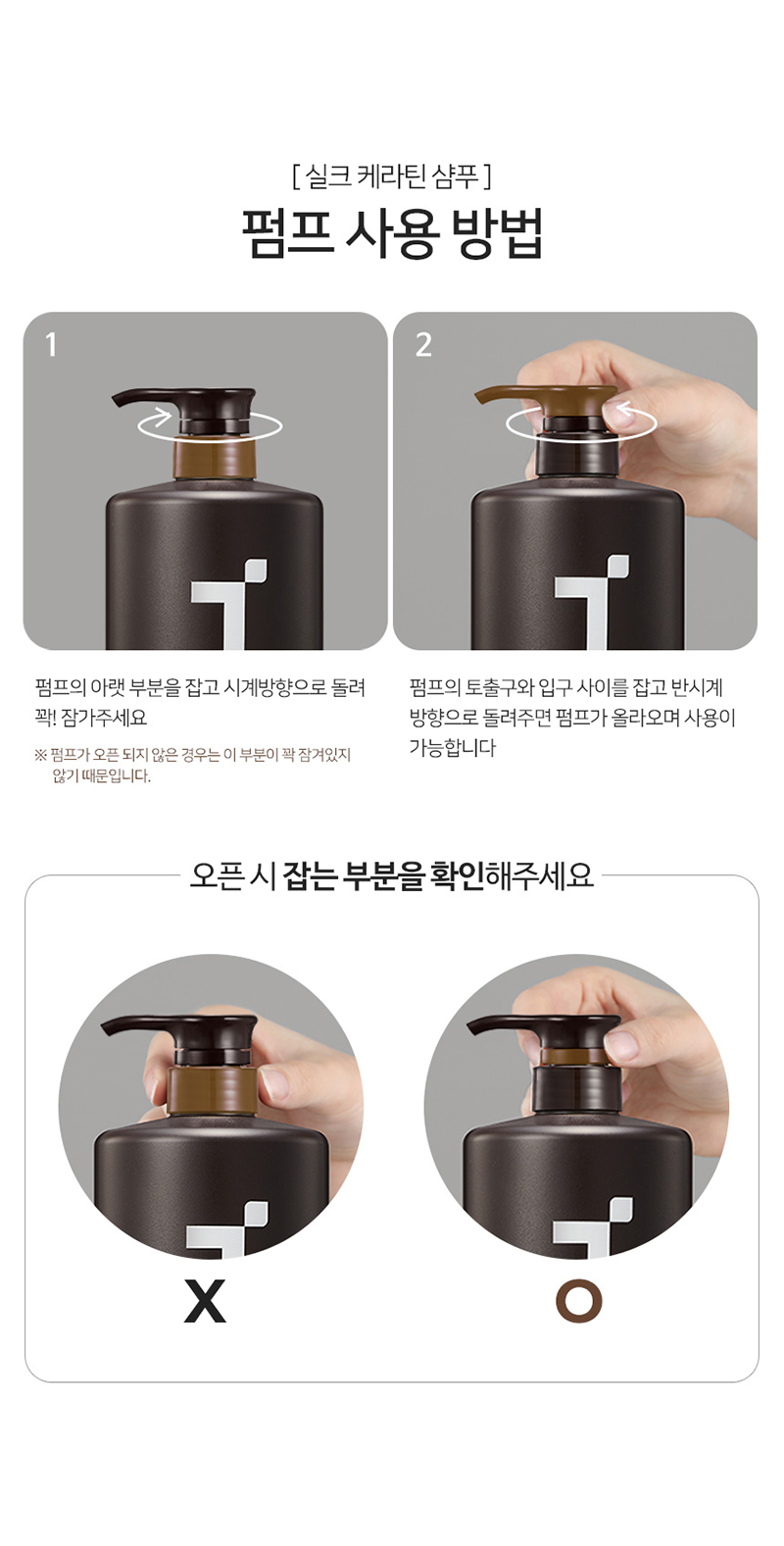 [ 실크 케라틴 샴푸 ]
펌프 사용 방법

1

2

펌프의 아랫 부분을 잡고 시계방향으로 돌려 꽉! 잠가주세요

※ 펌프가 오픈 되지 않은 경우는 이 부분이 꽉 잠겨있지 않기 때문입니다.

펌프의 토출구와 입구 사이를 잡고 반시계 방향으로 돌려주면 펌프가 올라오며 사용이 가능합니다

오픈 시 잡는 부분을 확인해주세요

X

O